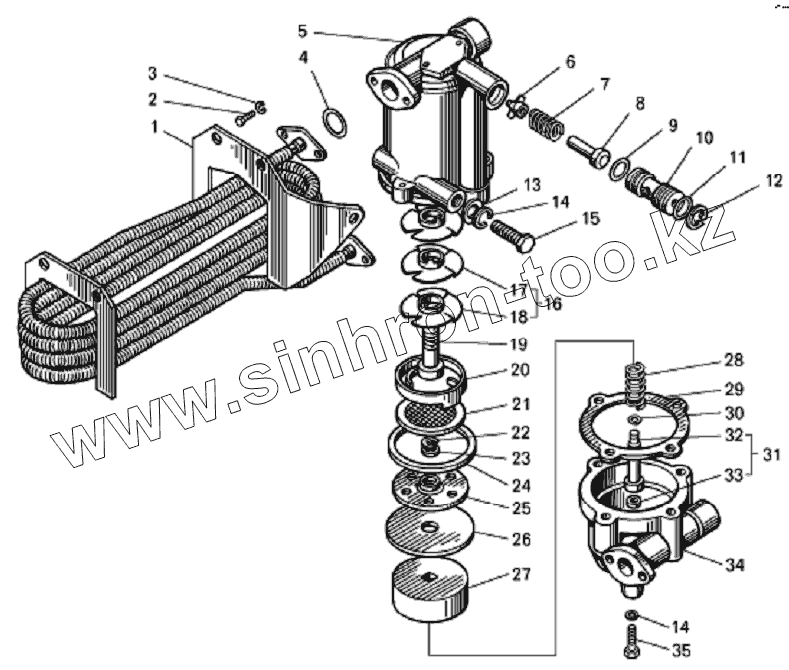 5
4
3
2
1
6
7
8
9
10
11
12
13
14
15
17
16
18
19
20
21
22
23
24
25
26
27
28
29
30
32
31
33
34
14
35
www.sinhron-too.kz