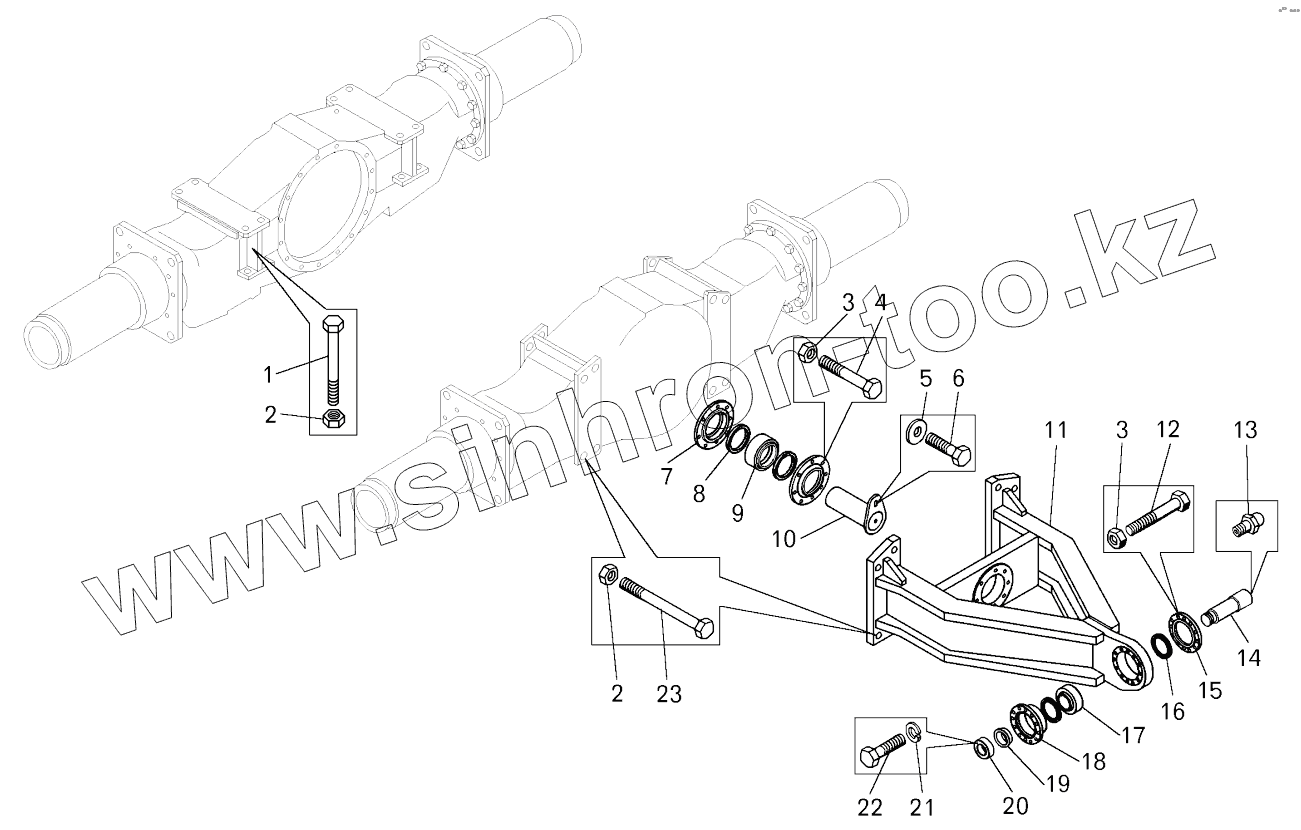 www.sinhron-too.kz

1
2
3
4
5
6
7
8
9
10
11
3
12
13
14
15
16
17
18
19
20
21
22
2
23