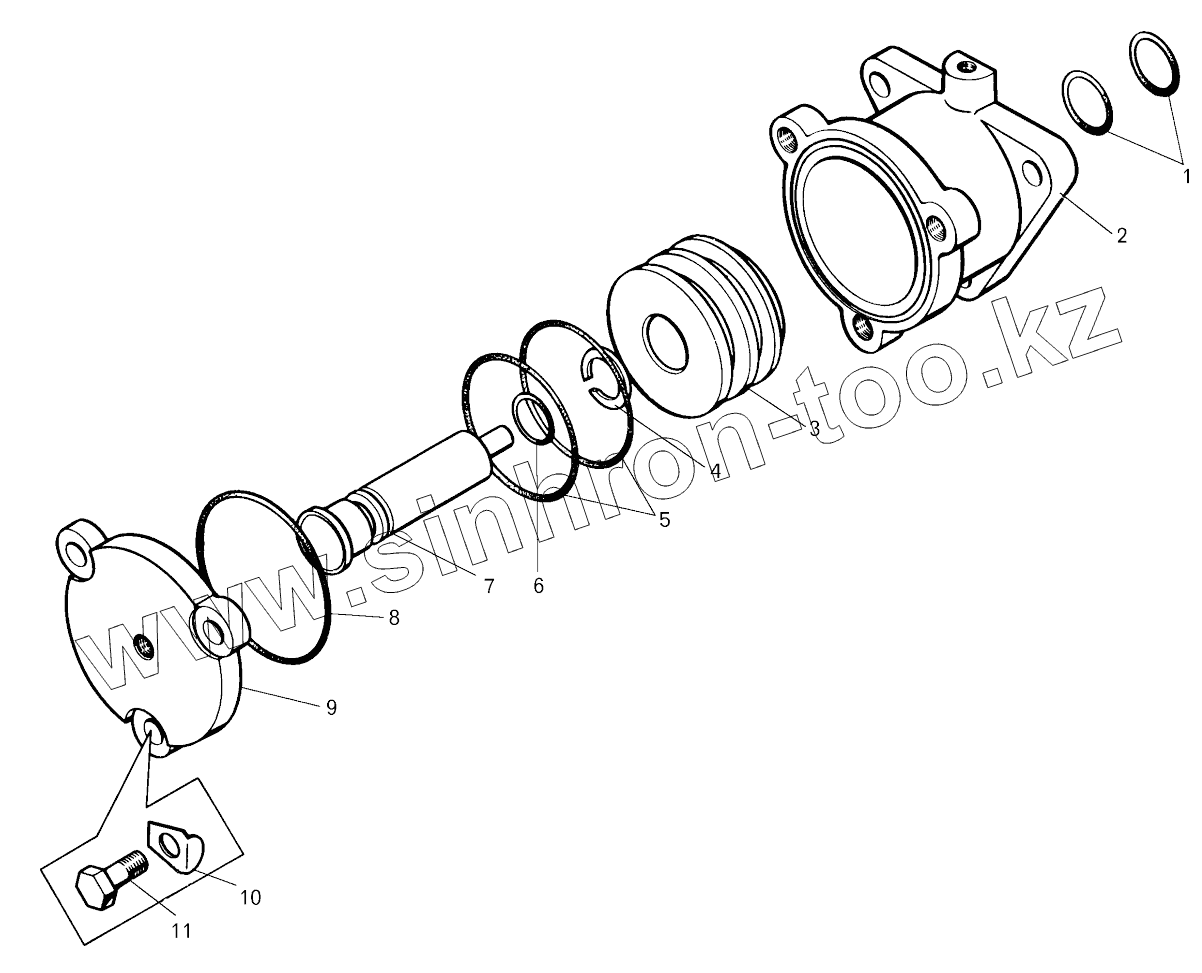 1
2
3
4
5
6
7
8
9
10
11
www.sinhron-too.kz