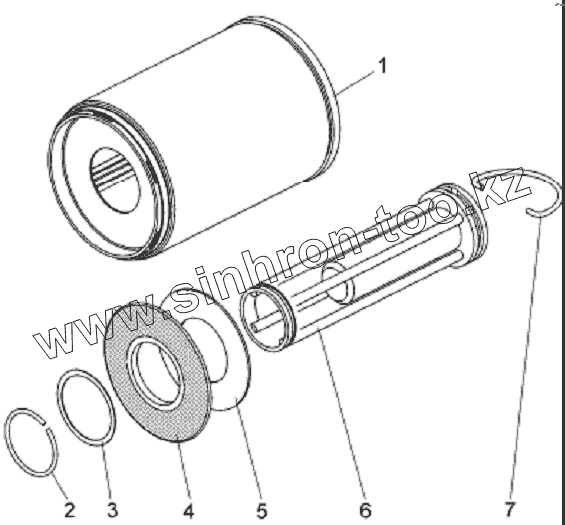 1
www.sinhron-too.kz
2 3 4 5 6 7