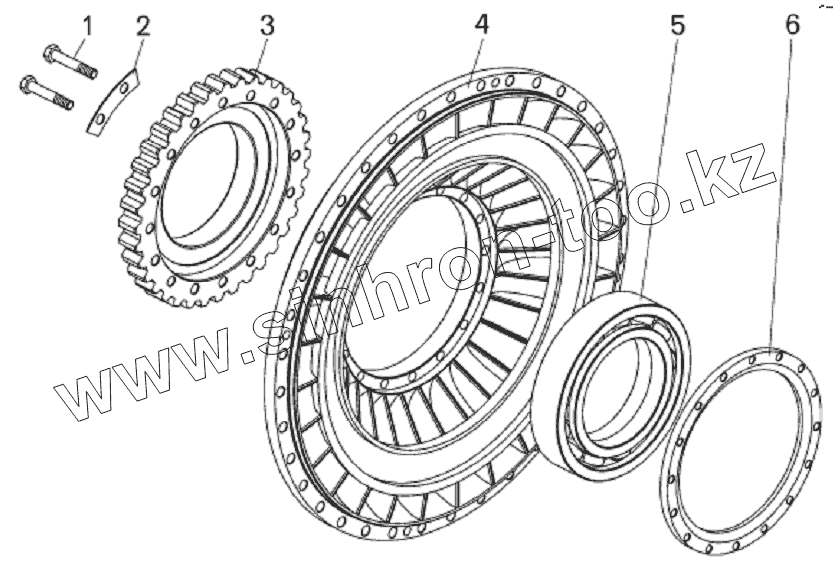 1 2 3 4 5 6

www.sinhron-too.kz