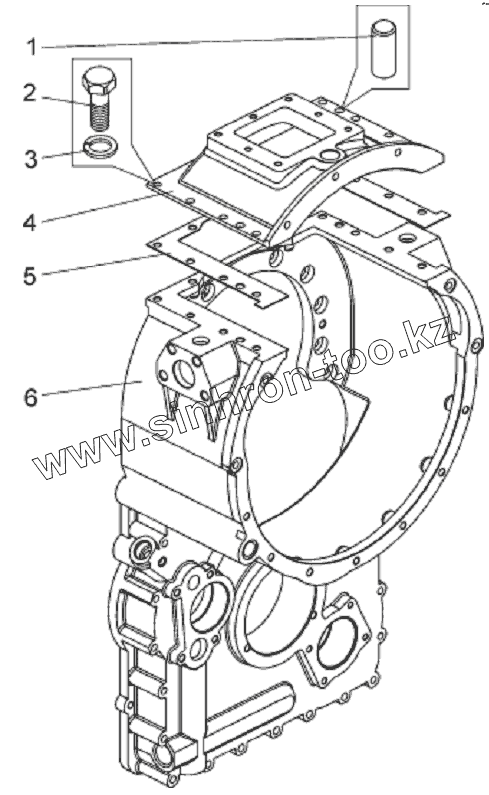 1
2
3
4
5
6
www.sinhron-too.kz