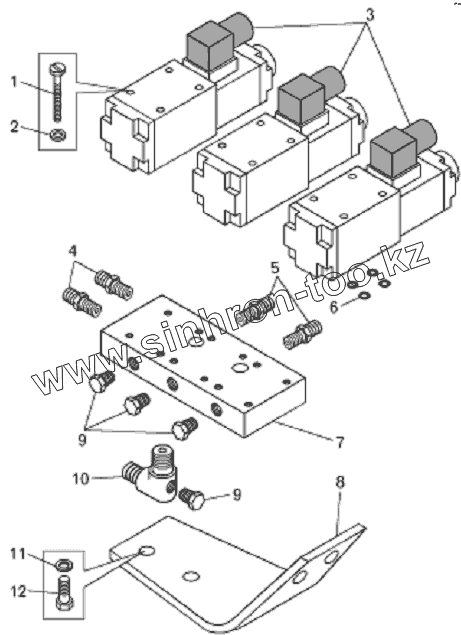 3
1
2
4
5
6
www.sinhron-too.kz
9
7
10
9
8
11
12