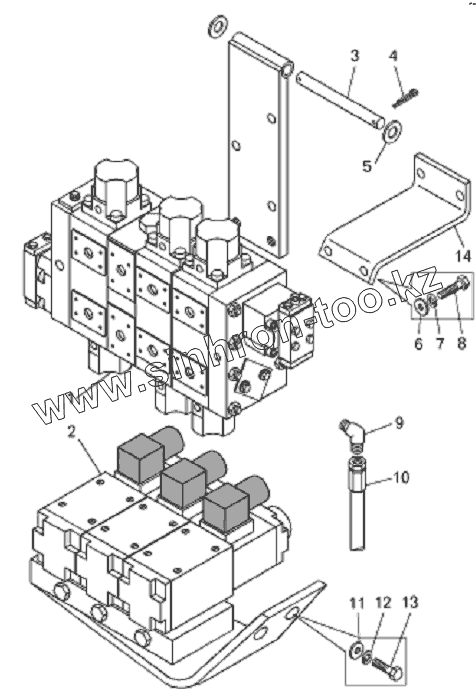 3
4
5
14
6 7 8
www.sinhron-too.kz
2
9
10
11 12 13