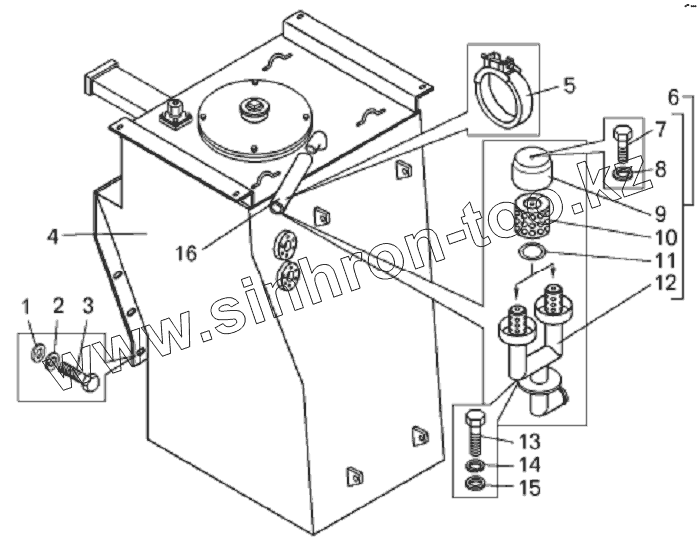 5
6
7
8
9
10
11
12
4
16
1
2
3
13
14
15
www.sinhron-too.kz