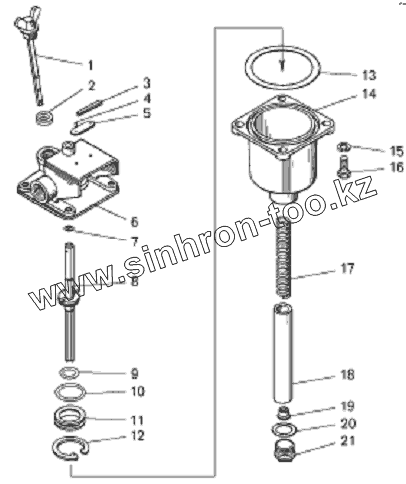 1
2
3
4
5
6
7
8
9
10
11
12
13
14
15
16
17
18
19
20
21
www.sinhron-too.kz