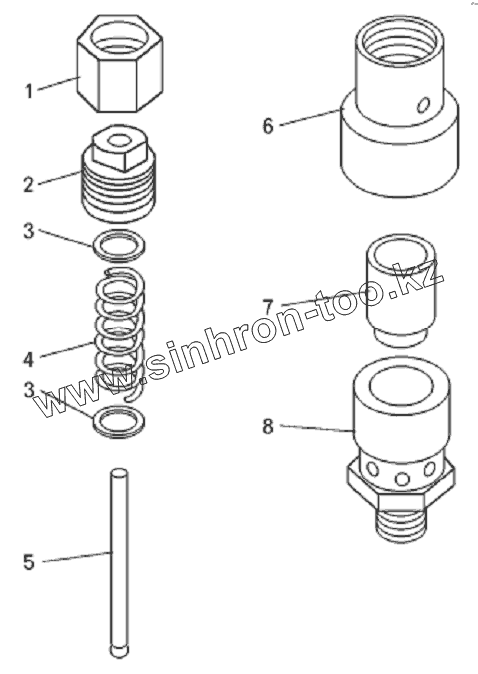 1
2
3
4
3
5
6
7
8
www.sinhron-too.kz