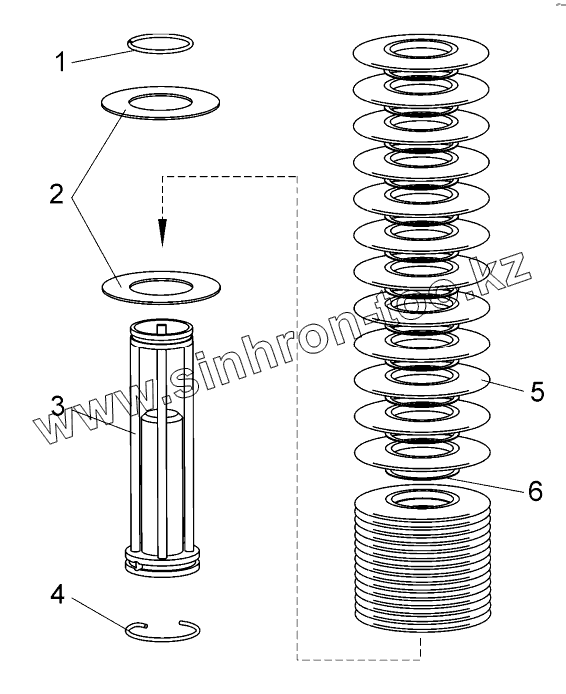 1
2
3
4
5
6
www.sinhron-too.kz