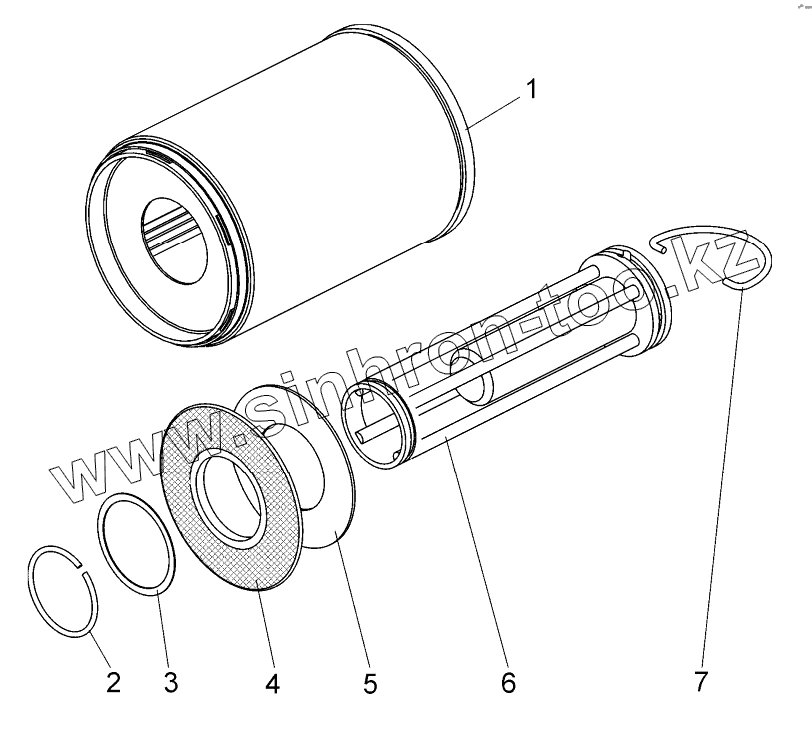 1

www.sinhron-too.kz

2 3 4 5 6 7