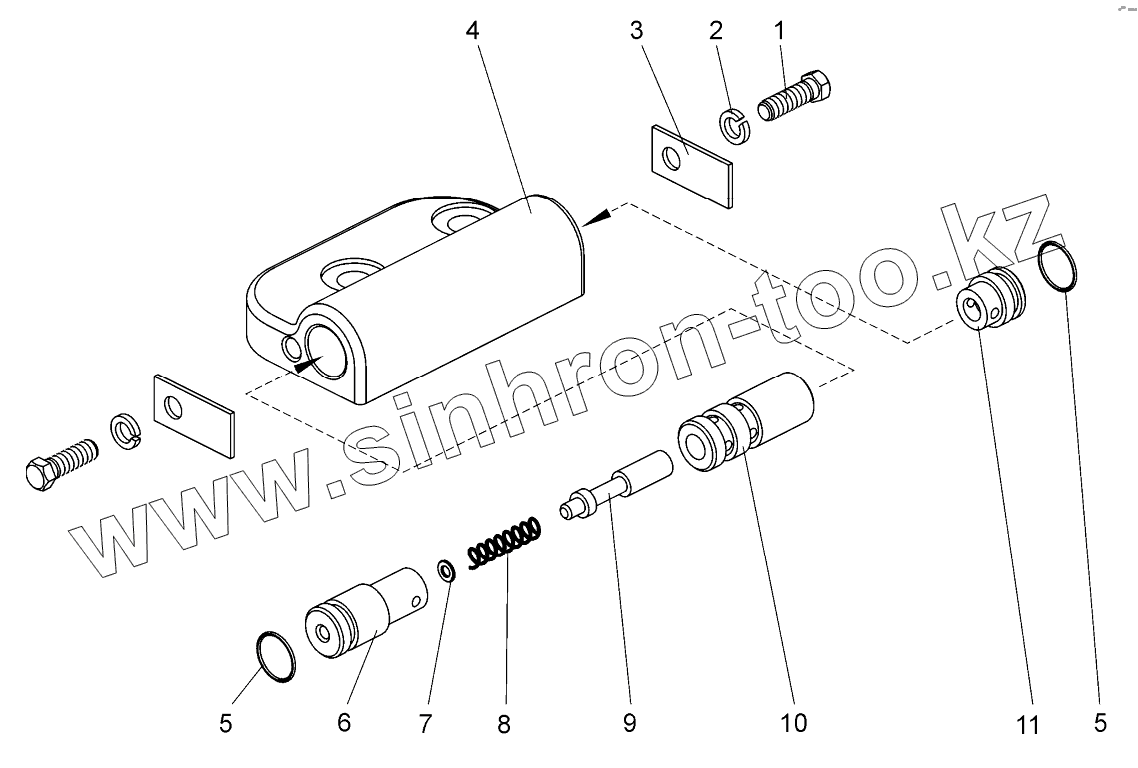 4
3
2
1
www.sinhron-too.kz
5
6
7
8
9
10
11
5