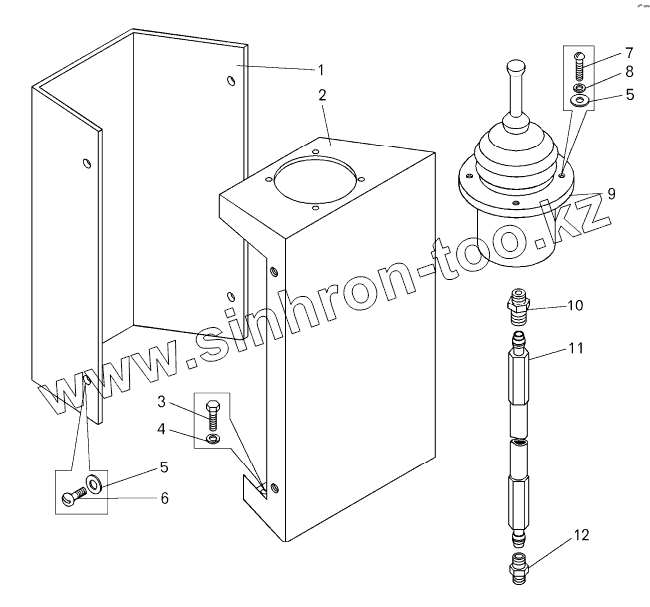 1
2
7
8
5
9
www.sinhron-too.kz
10
11
3
4
5
6
12