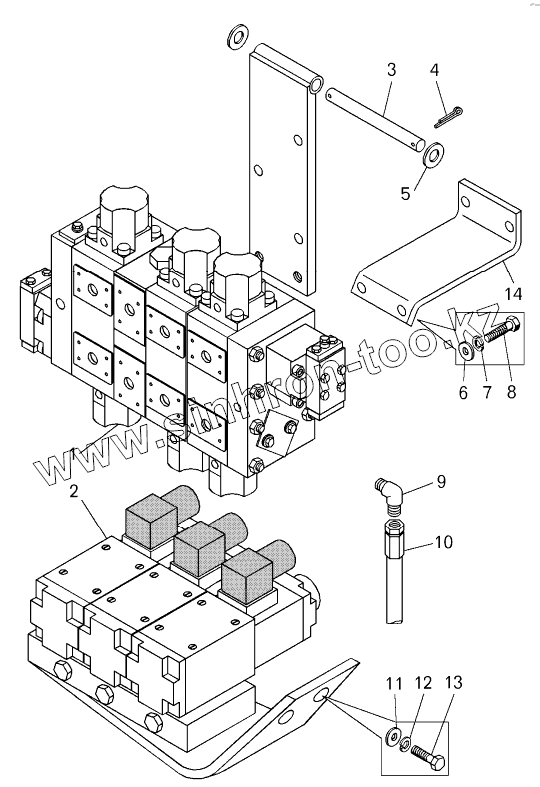 3
4
5
14
6
7
8
www.sinhron-too.kz
1
2
9
10
11
12
13