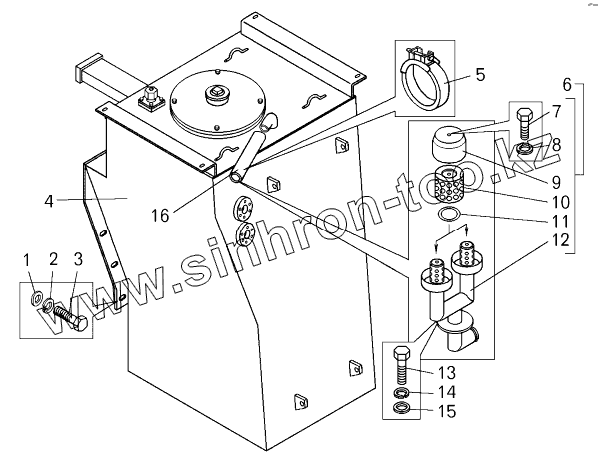 5
6
7
8
9
10
11
12
4
16
1
2
3
13
14
15
www.sinhron-too.kz