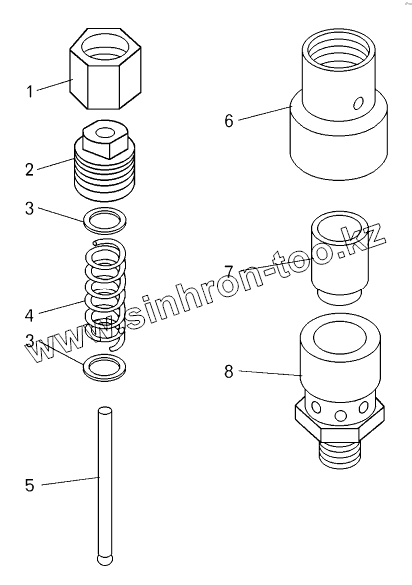 1
2
3
4
3
5
6
7
8
www.sinhron-too.kz