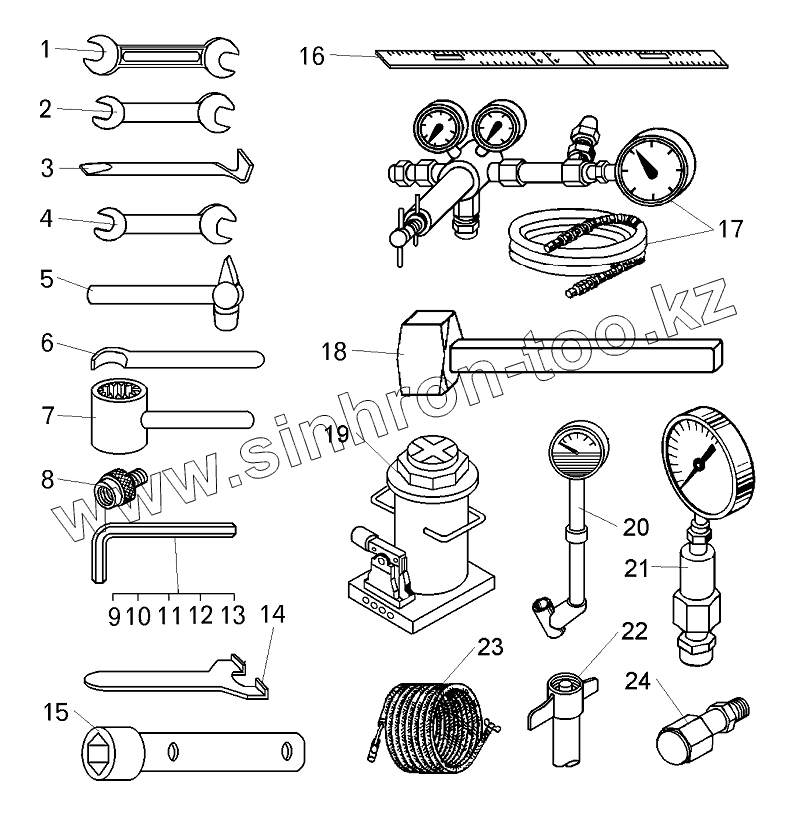 1
2
3
4
5
6
7
8
9 10 11 12 13
14
15
16
17
18
19
20
21
22
23
24
www.sinhron-too.kz