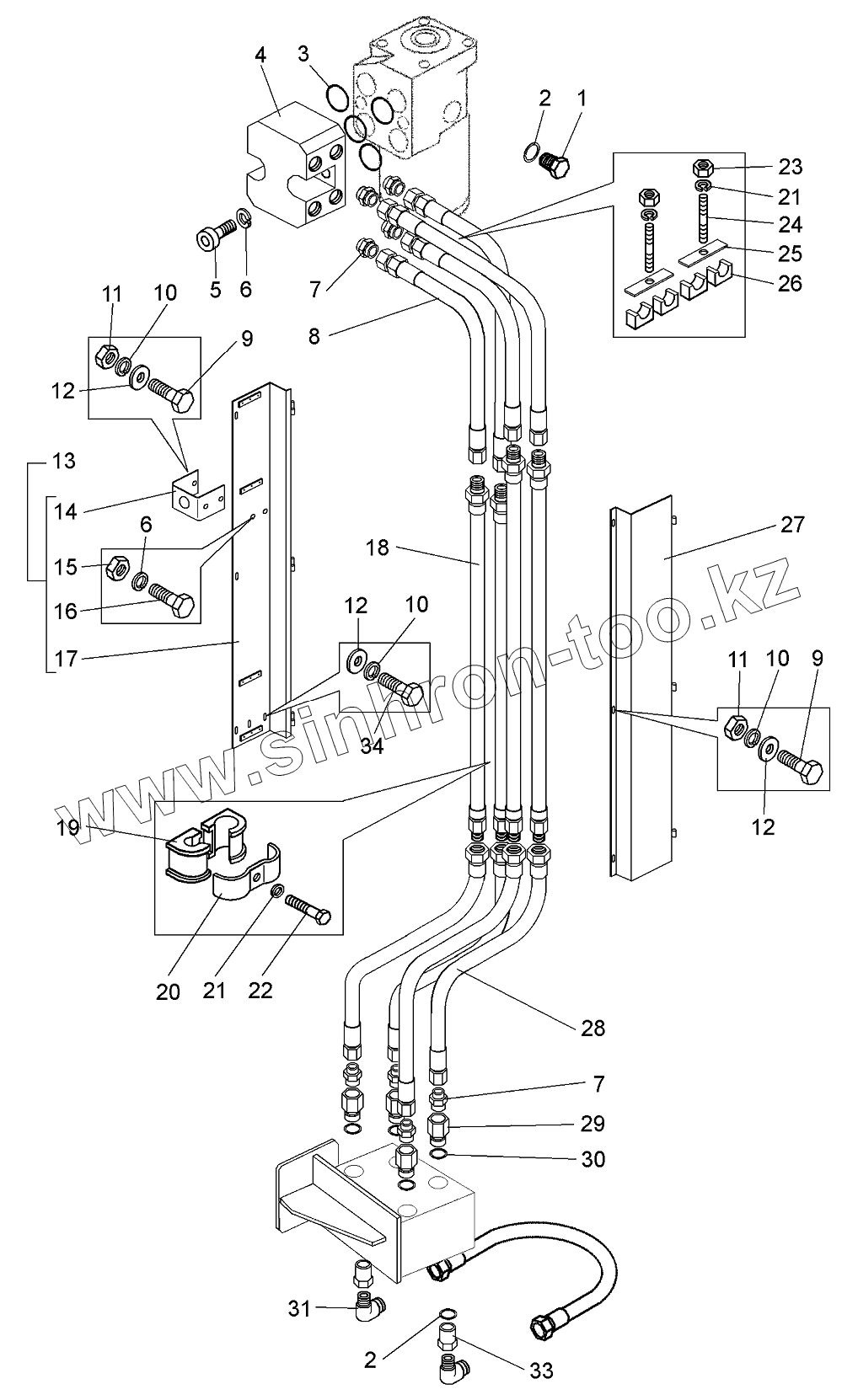 4
3
2
1
23
21
24
25
26
5
6
7
8
11
10
9
12
13
14
6
15
16
17
18
27
12
10
34
11
10
9
12
www.sinhron-too.kz
19
20
21
22
28
7
29
30
31
2
33