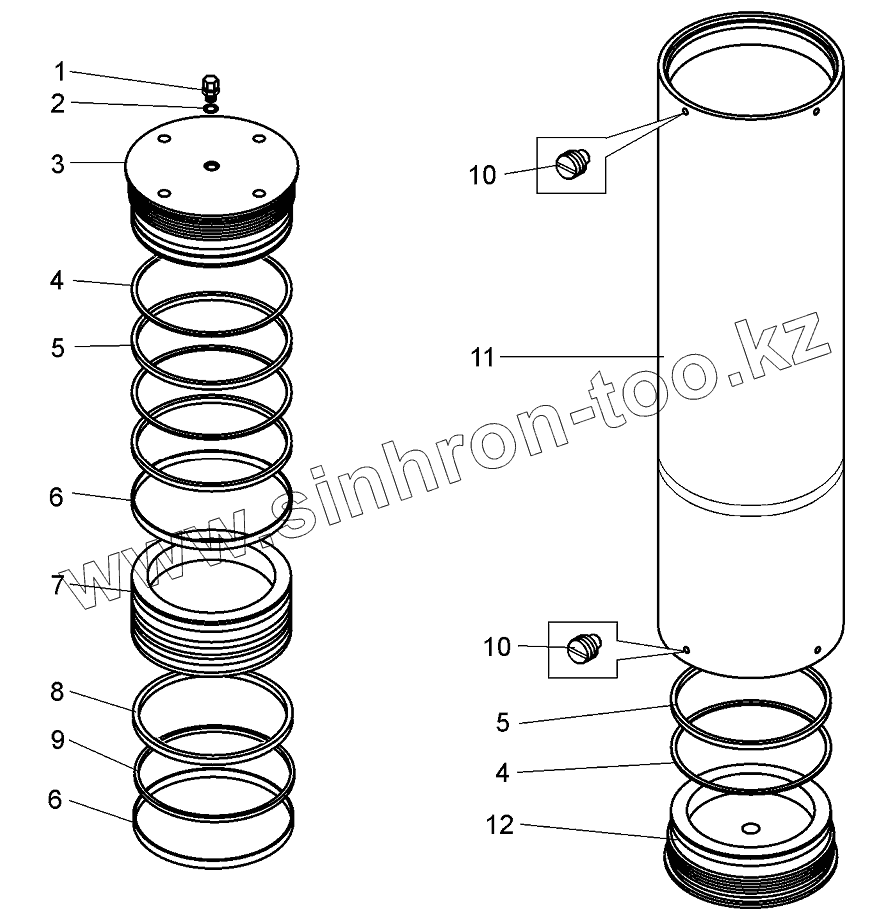 1
2
3
4
5
6
7
8
9
6
10
11
10
5
4
12
www.sinhron-too.kz