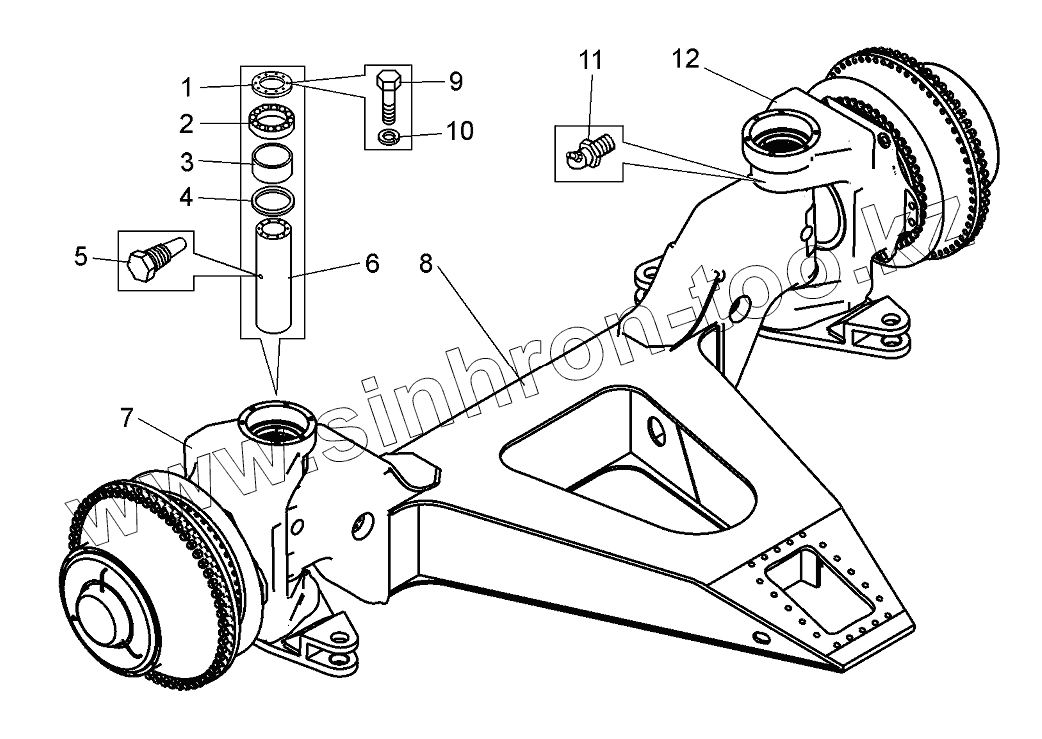 1
2
3
4
5
6
7
8
9
10
11
12
www.sinhron-too.kz