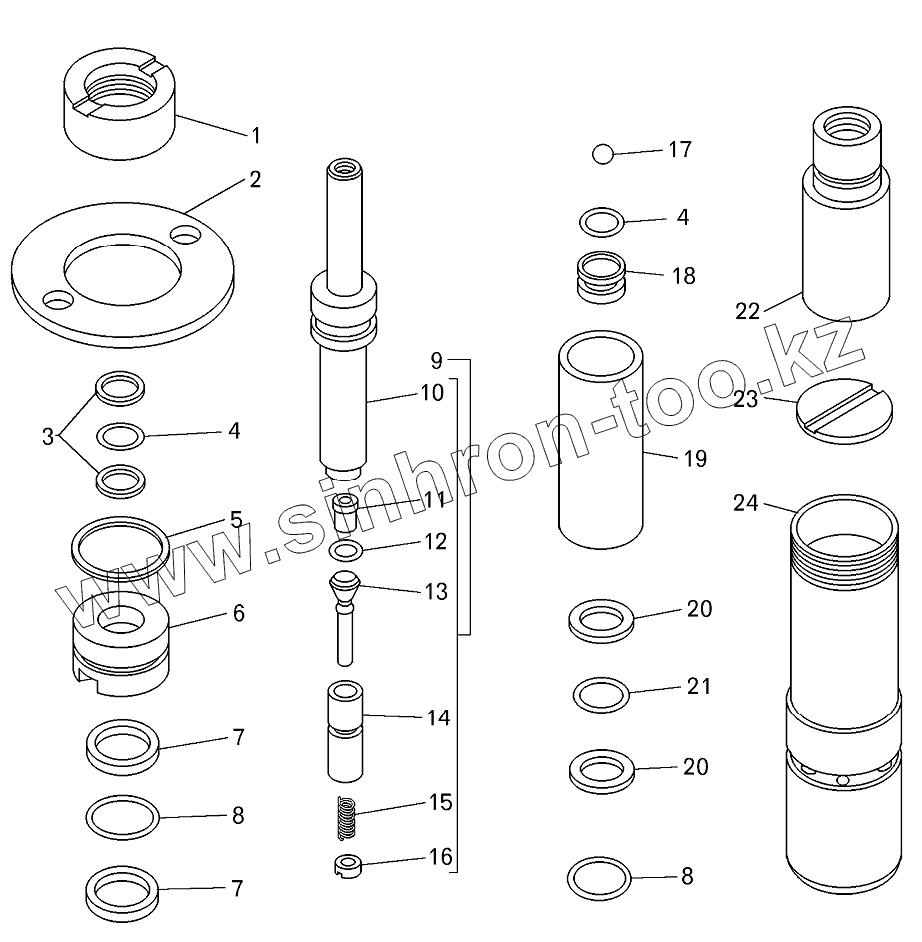 1
2
3
4
5
6
7
8
7
9
10
11
12
13
14
15
16
17
4
18
19
20
21
20
8
22
23
24
www.sinhron-too.kz