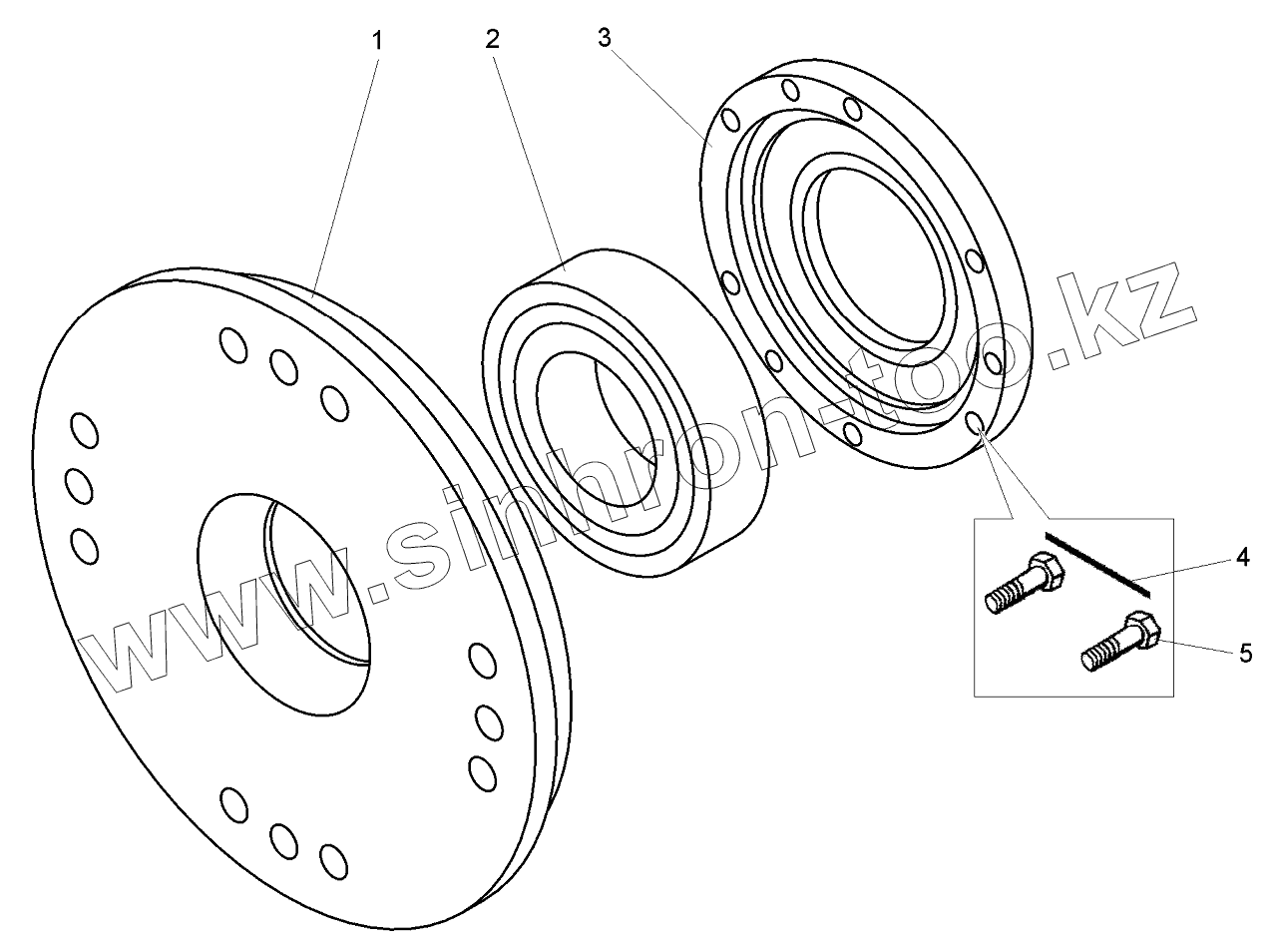 1
2
3
4
5
www.sinhron-too.kz