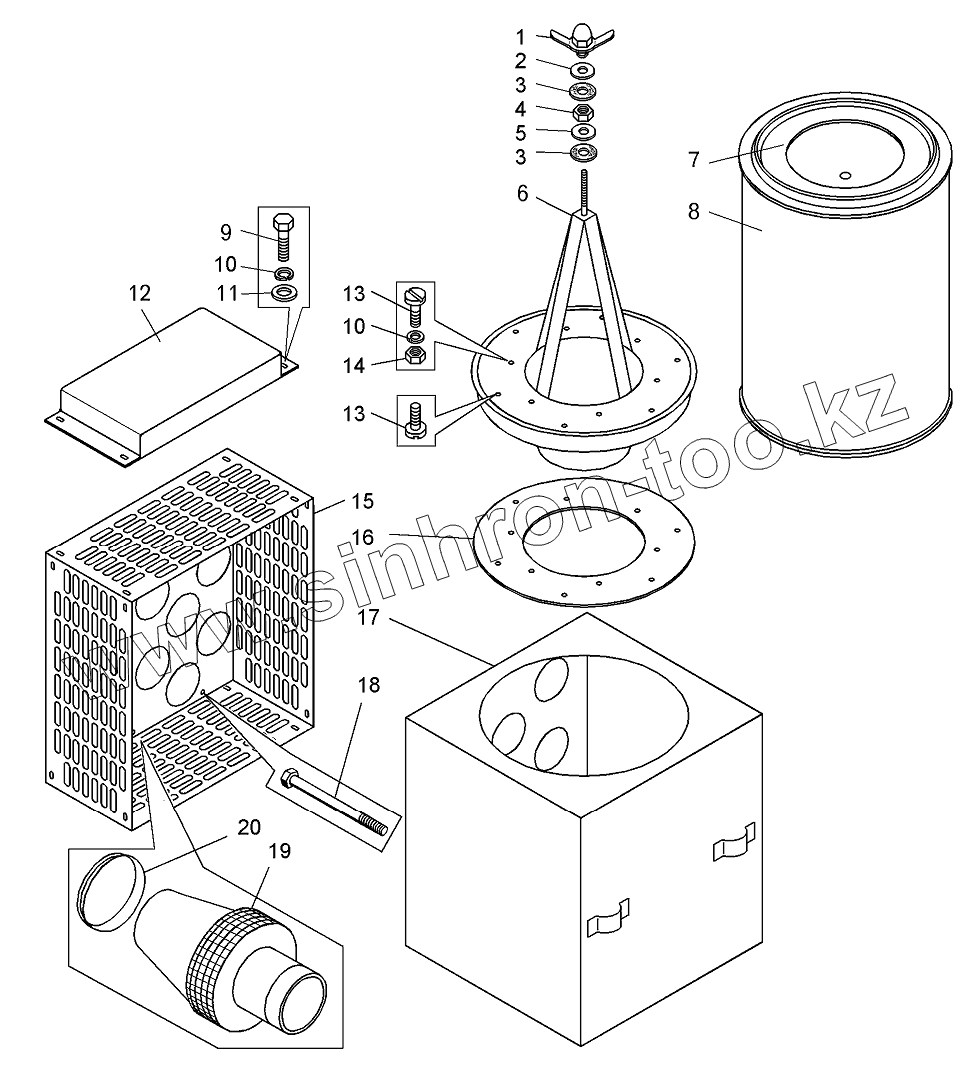 1
2
3
4
5
3
6
7
8
9
10
11
12
13
10
14
13
15
16
17
18
20
19
www.sinhron-too.kz