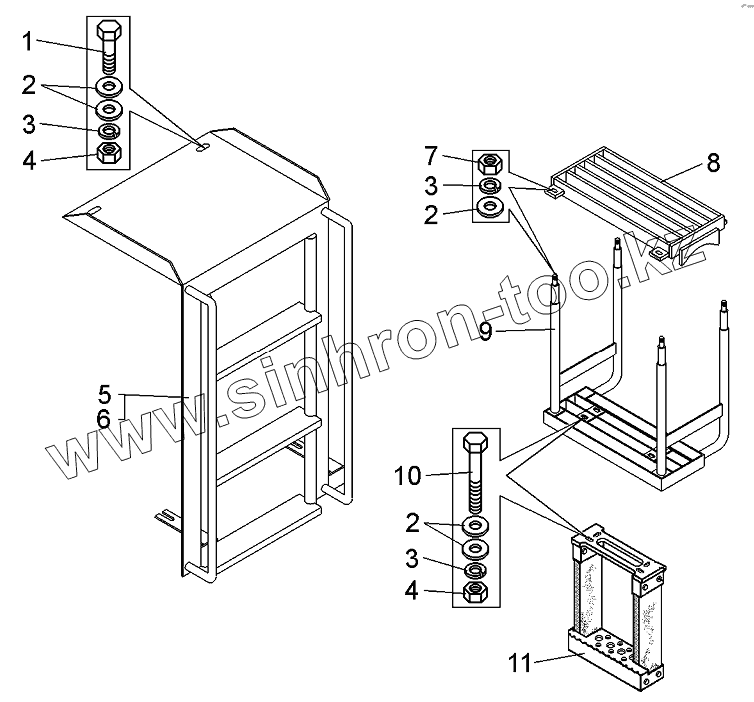 1
2
3
4
5
6
7
3
2
8
9
10
2
3
4
11
www.sinhron-too.kz