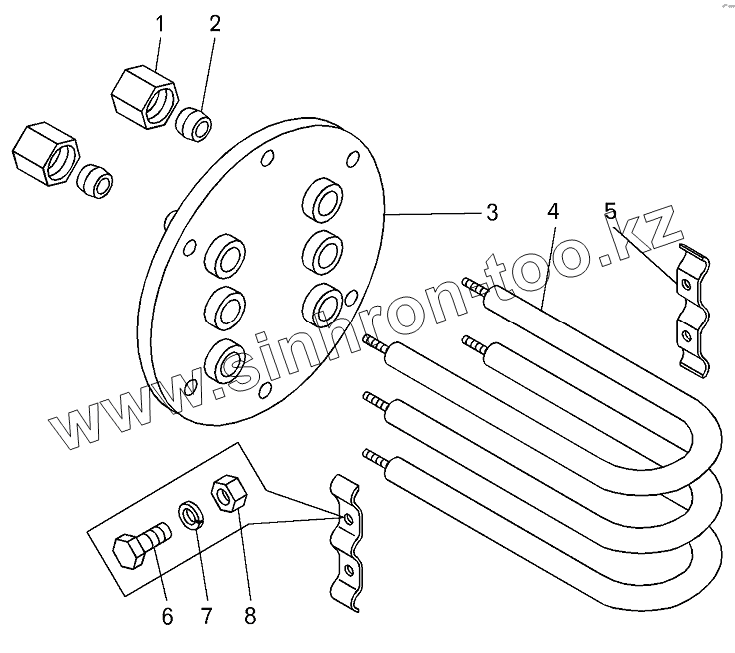 1 2
3 4 5
www.sinhron-too.kz
6 7 8