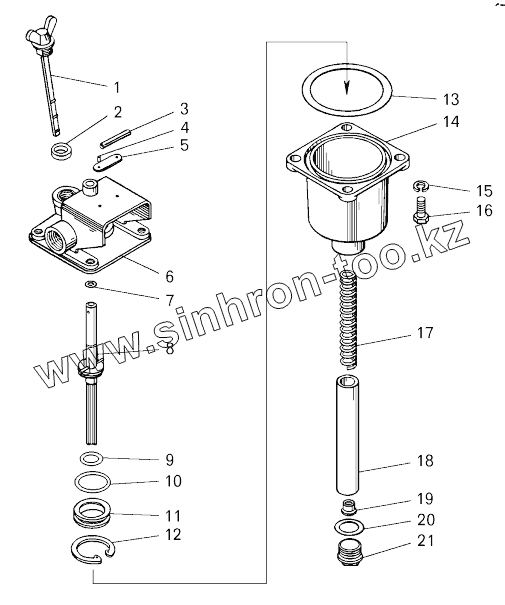 1
2
3
4
5
6
7
8
9
10
11
12
13
14
15
16
17
18
19
20
21
www.sinhron-too.kz