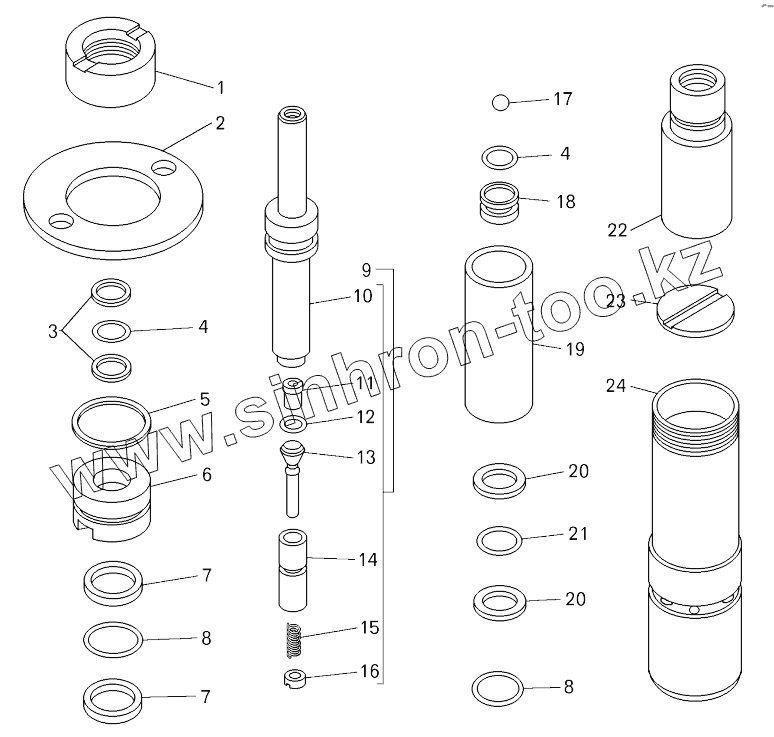 1
2
3
4
5
6
7
8
7
9
10
11
12
13
14
15
16
17
4
18
19
20
21
20
8
22
23
24
www.sinhron-too.kz