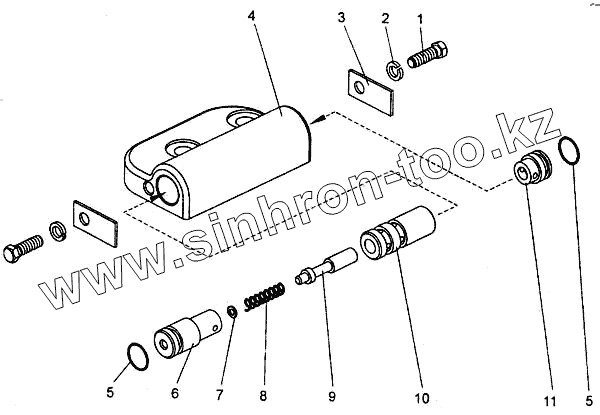 4
3
2
1
www.sinhron-too.kz
5
6
7
8
9
10
11
5