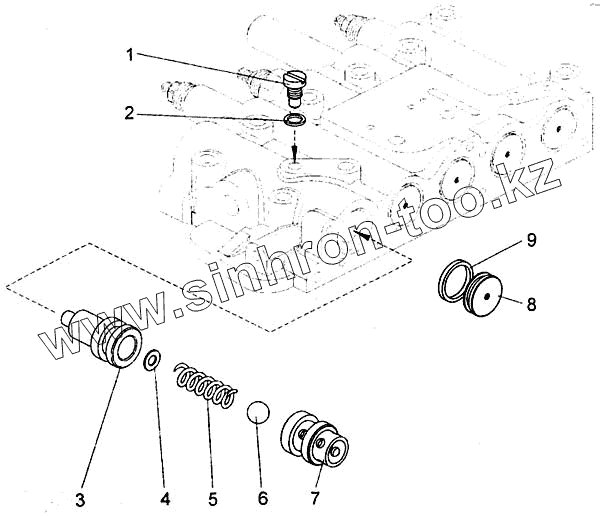 1
2
www.sinhron-too.kz
9
8
3
4
5
6
7