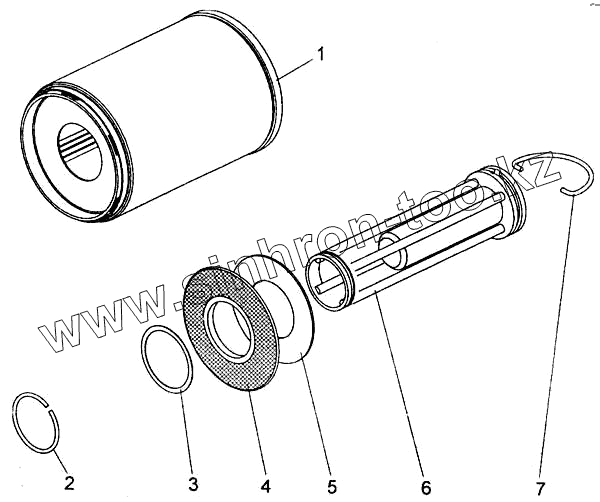 1

www.sinhron-tool.kz

2
3
4
5
6
7