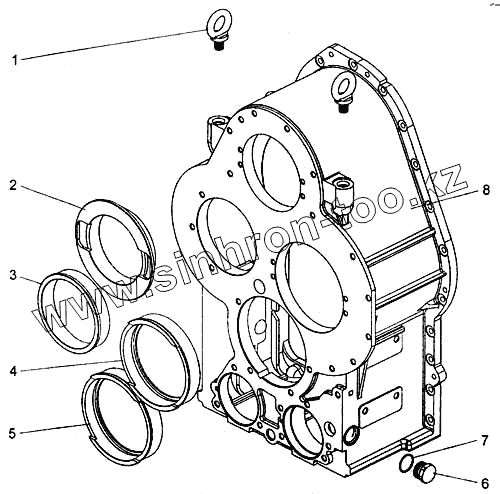 1
2
3
4
5
8
7
6
www.sinhron-too.kz