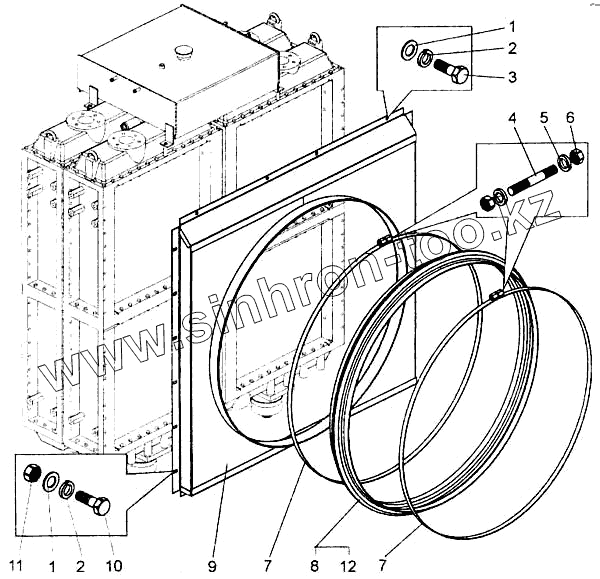 1
2
3
4
5
6
www.sinhron-too.kz
11
1
2
10
9
7
8
12
7