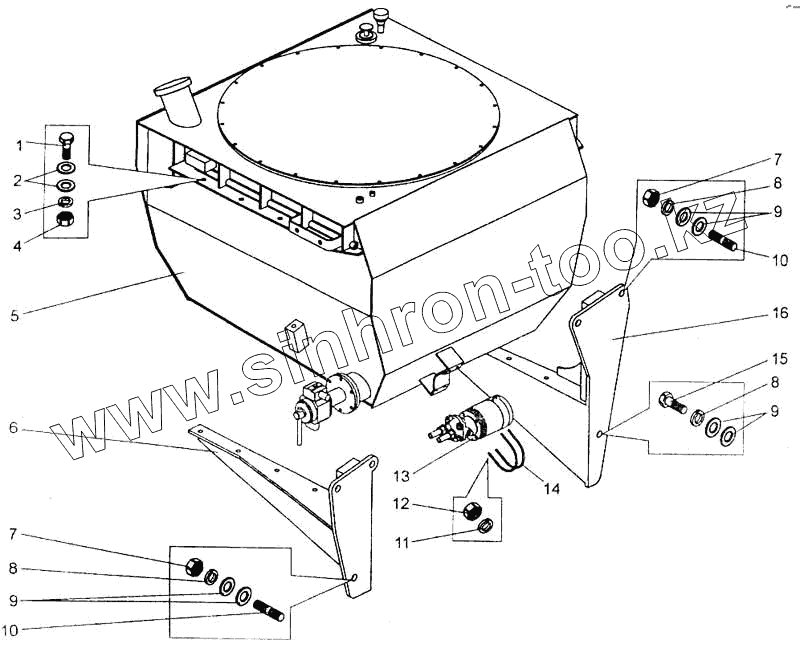 1
2
3
4
5
6
7
8
9
10
7
8
9
10
16
15
8
9
13
14
12
11
www.sinhron-too.kz