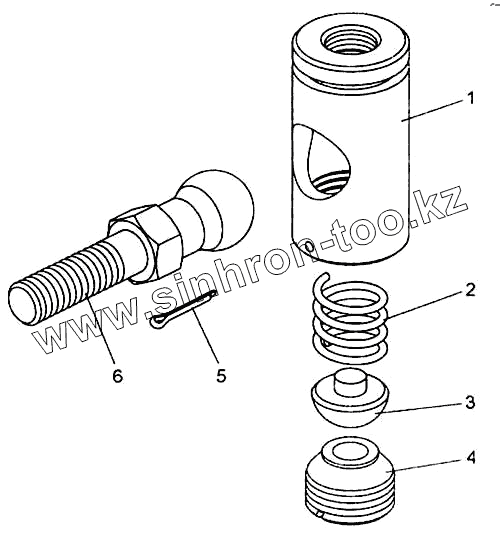 1
www.sinhron-too.kz
2
6
5
3
4