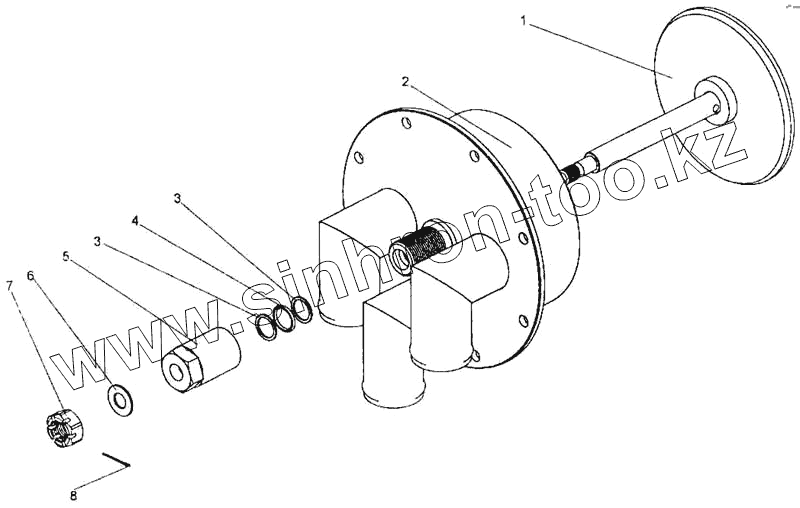 1
2
3
4
3
5
6
7
8
www.sinhron-too.kz