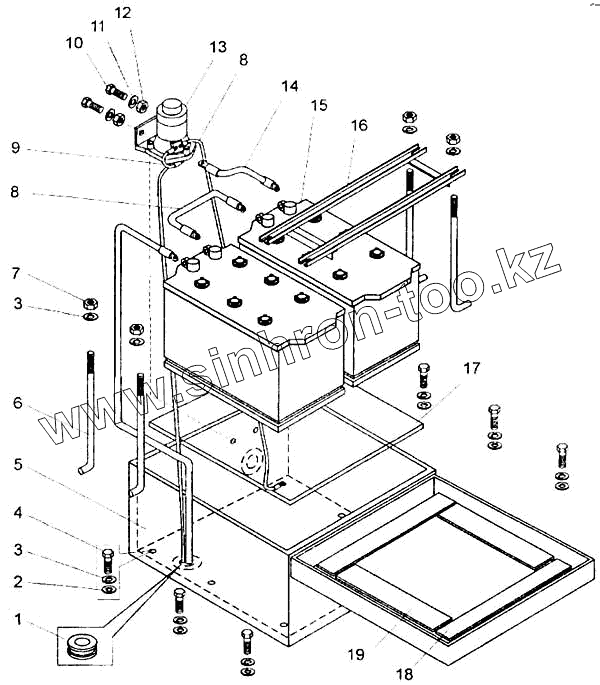 12
11
10
13
8
14
15
16
9
8
7
3
6
5
4
3
2
1
17
19
18
www.sinhron-too.kz