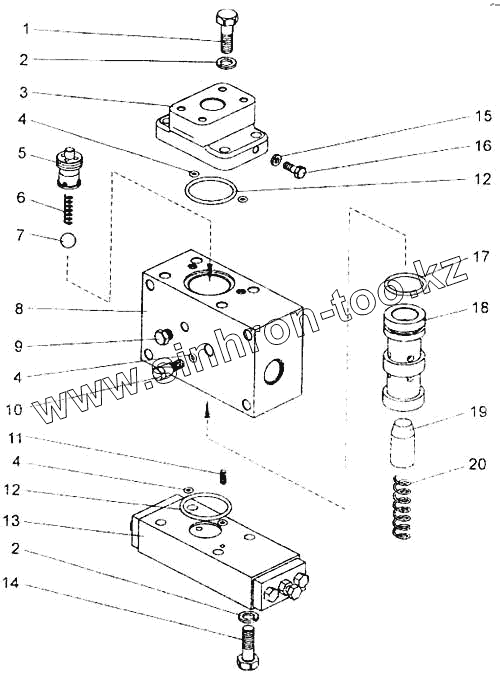 1
2
3
4
5
6
7
8
9
4
10
11
4
12
13
2
14
15
16
12
17
18
19
20
www.sinhron-too.kz