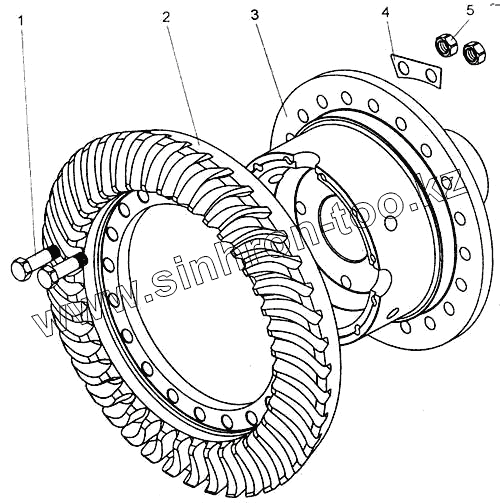 1
2
3
4
5
www.sinhron-too.kz