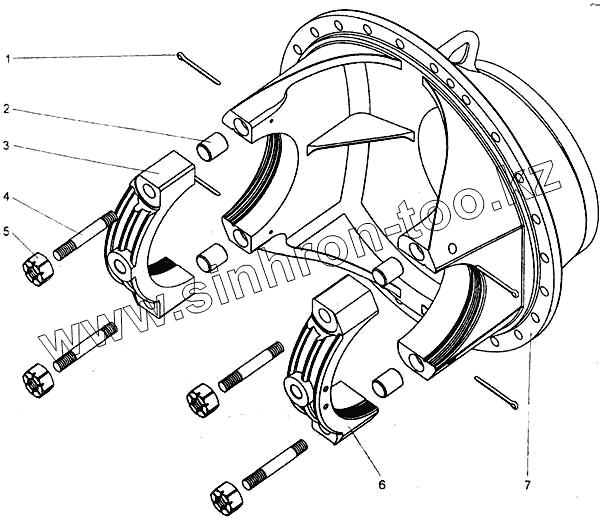 1
2
3
4
5
6
7
www.sinhron-too.kz