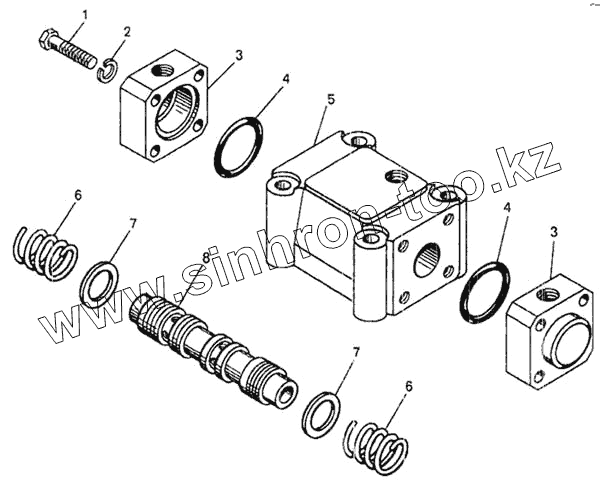 1
2
3
4
5
6
7
8
4
3
7
6
www.sinhron-too.kz