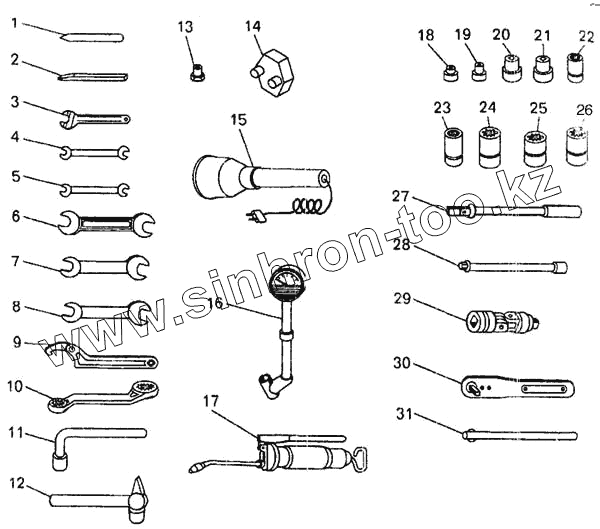 1
2
3
4
5
6
7
8
9
10
11
12
13
14
15
16
17
18
19
20
21
22
23
24
25
26
27
28
29
30
31
www.sinbron-too.kz