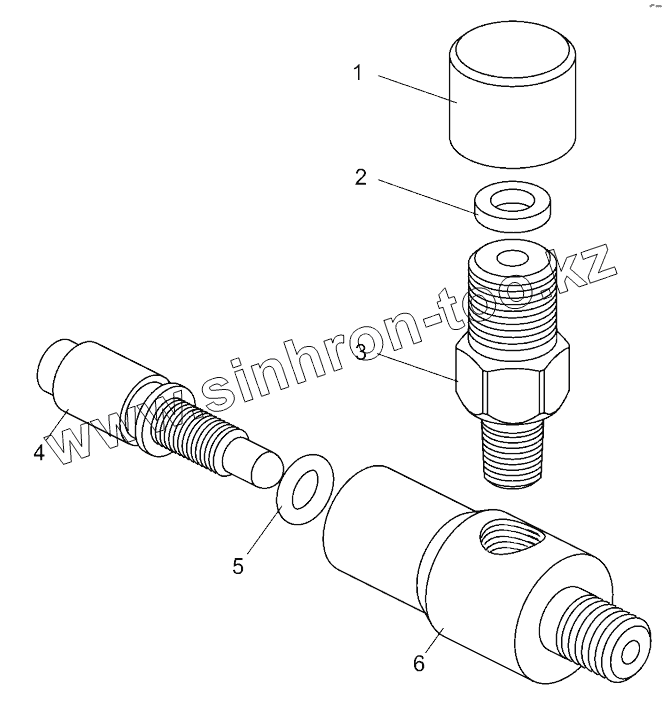 1

2

3

4

5

6

www.sinhron-too.kz