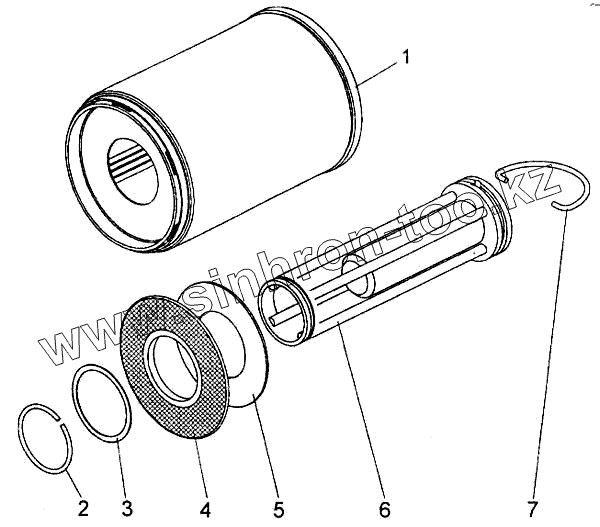 1

www.sinhron-too.kz

2 3 4 5 6 7