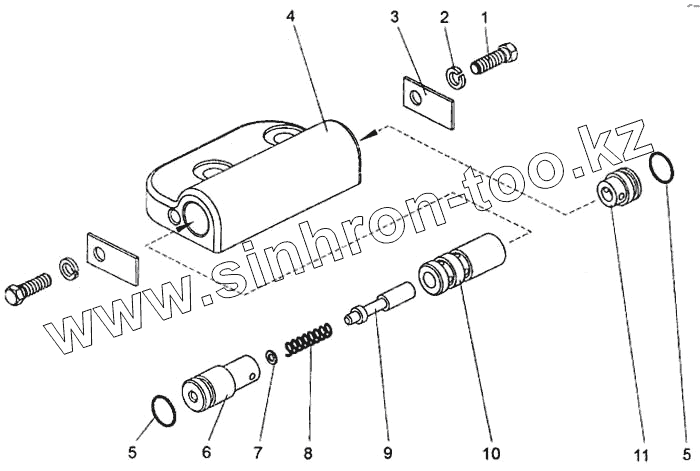 4
3
2
1
www.sinhron-too.kz
5
6
7
8
9
10
11
5