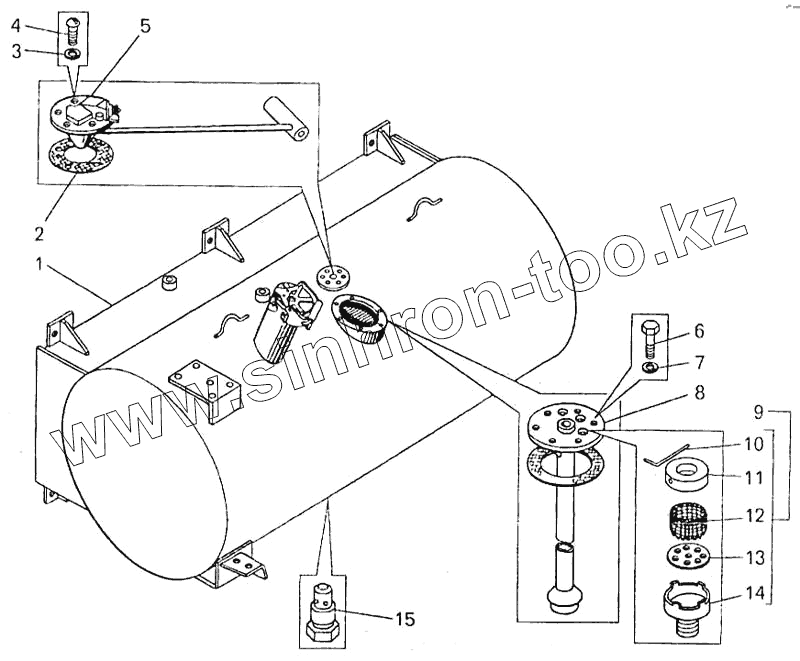 4
3
5
2
1
www.sinhron-too.kz
6
7
8
9
10
11
12
13
14
15