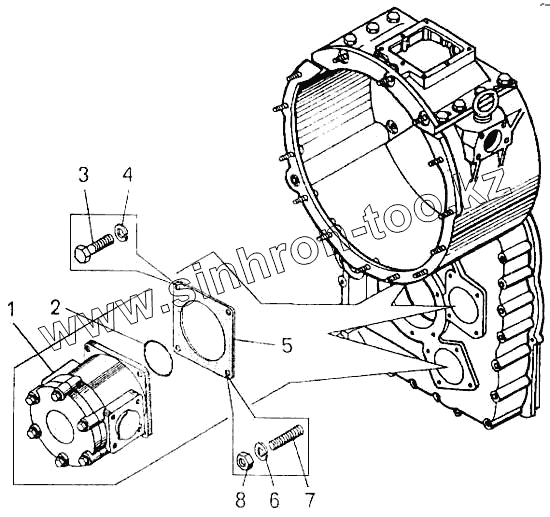 3
4
1
2
5
8
6
7
www.sinhron-too.kz