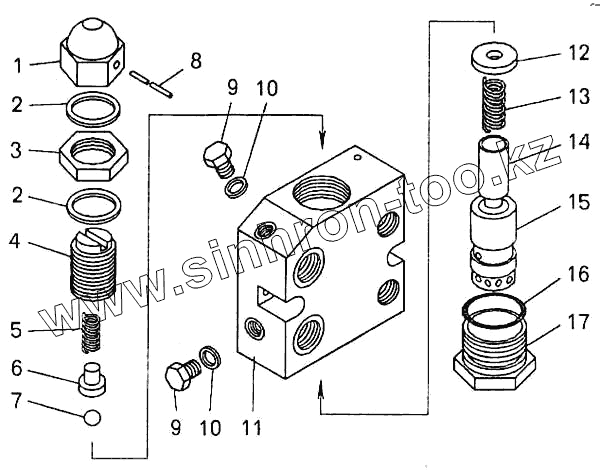 1
2
3
2
4
5
6
7
8
9
10
9
10
11
12
13
14
15
16
17

www.sinnron-too.kz