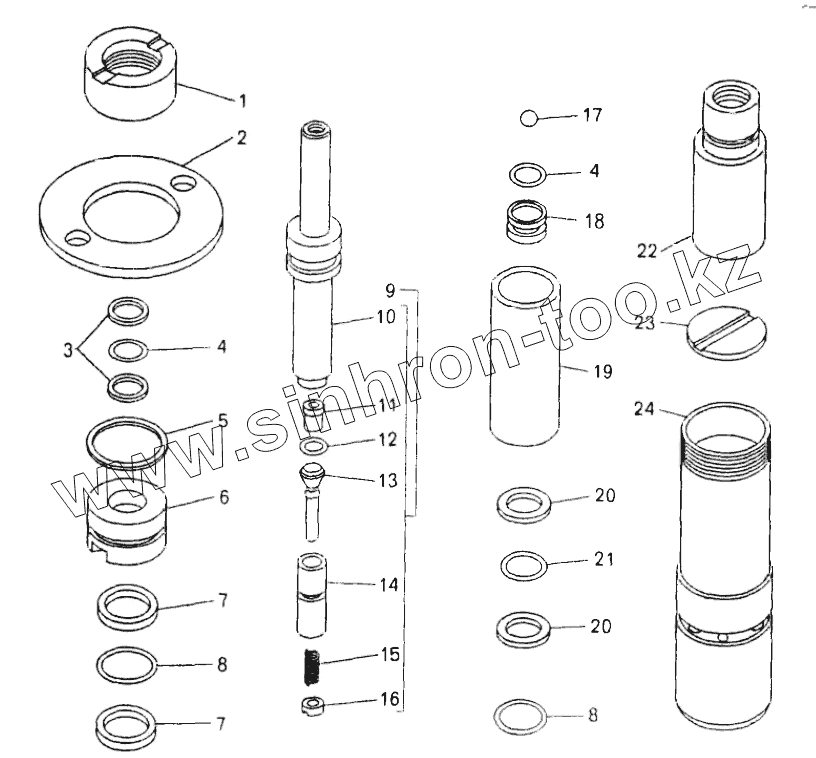 1
2
3
4
5
6
7
8
7
9
10
11
12
13
14
15
16
17
4
18
19
20
21
20
8
22
23
24
www.sinhron-too.kz